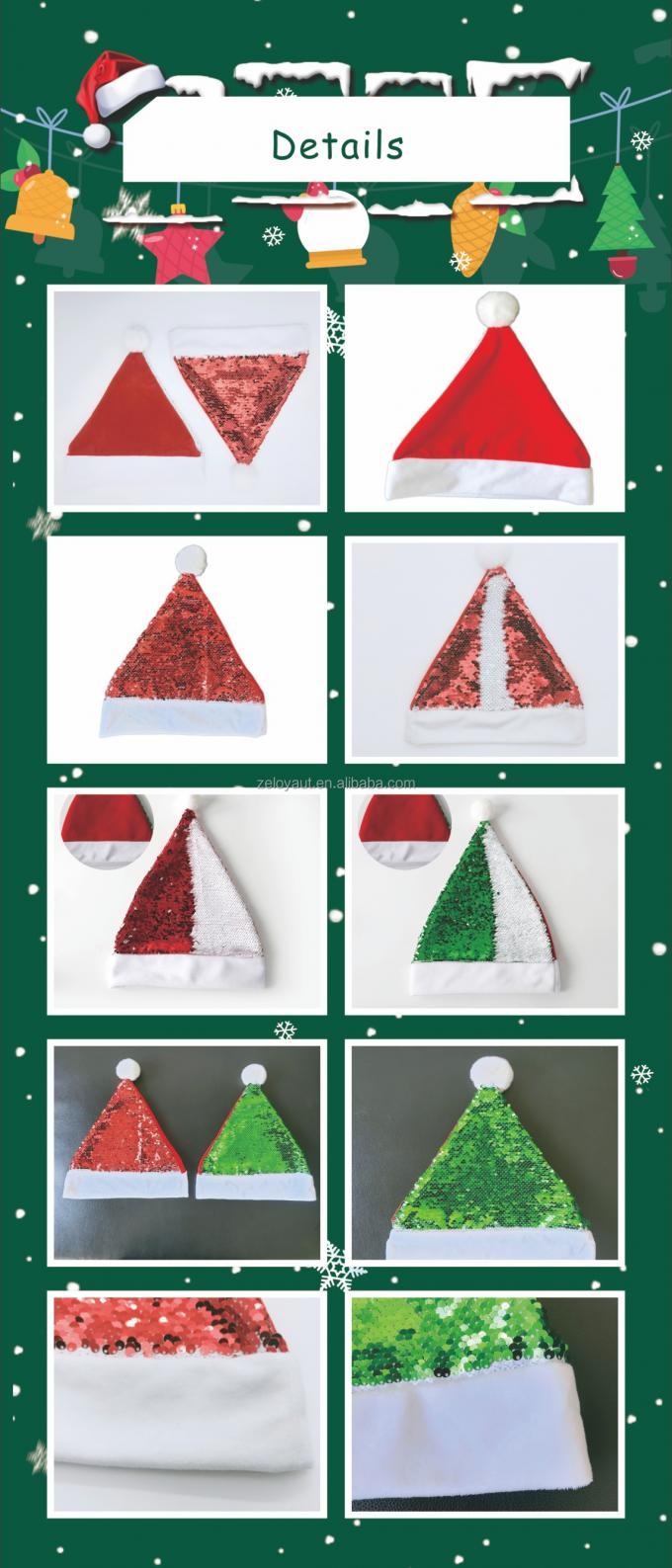 Details

zeloyaut.en.alibaba.com