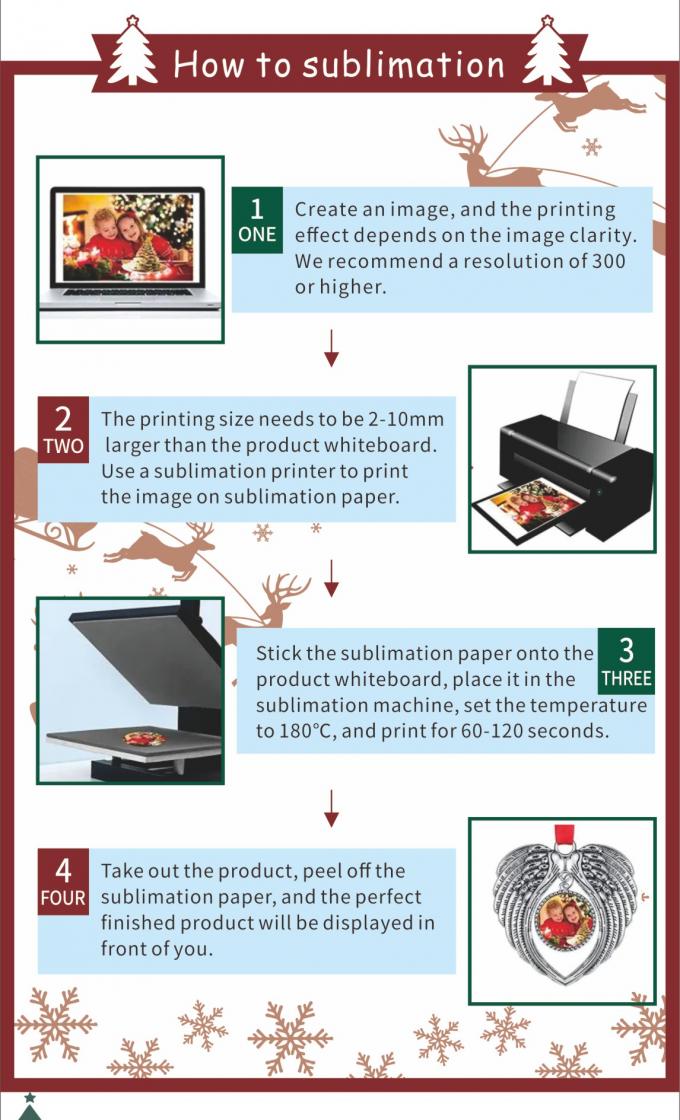 How to sublimation

1
ONE
Create an image, and the printing effect depends on the image clarity. We recommend a resolution of 300 or higher.

2
TWO
The printing size needs to be 2-10mm larger than the product whiteboard. Use a sublimation printer to print the image on sublimation paper.

3
THREE
Stick the sublimation paper onto the product whiteboard, place it in the sublimation machine, set the temperature to 180°C, and print for 60-120 seconds.

4
FOUR
Take out the product, peel off the sublimation paper, and the perfect finished product will be displayed in front of you.